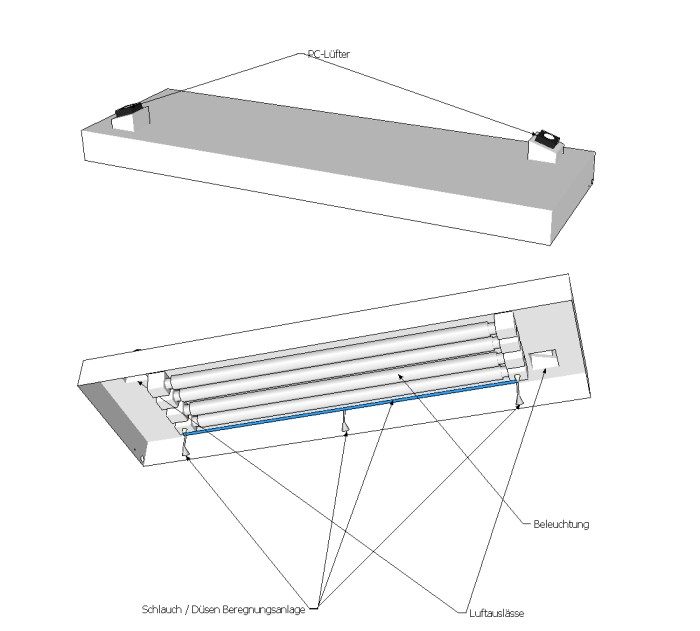 PC-Lüfter

Beleuchtung

Schlauch / Düsen Beregnungsanlage

Luftauslässe